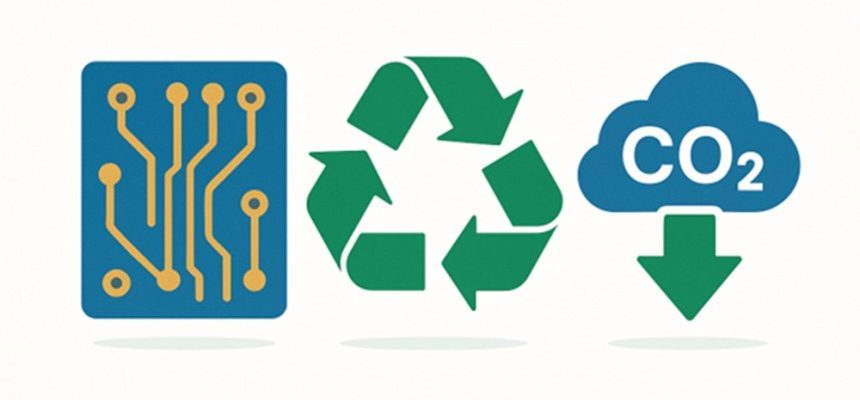 $CO_2$